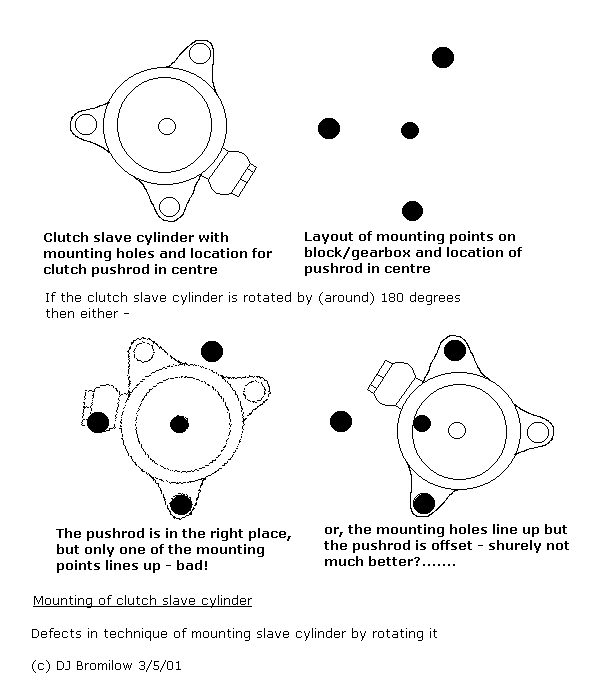 Clutch slave cylinder with mounting holes and location for clutch pushrod in centre

Layout of mounting points on block/gearbox and location of pushrod in centre

If the clutch slave cylinder is rotated by (around) 180 degrees then either -

The pushrod is in the right place, but only one of the mounting points lines up - bad!

or, the mounting holes line up but the pushrod is offset - shurely not much better?.......

Mounting of clutch slave cylinder

Defects in technique of mounting slave cylinder by rotating it

(c) DJ Bromilow 3/5/01